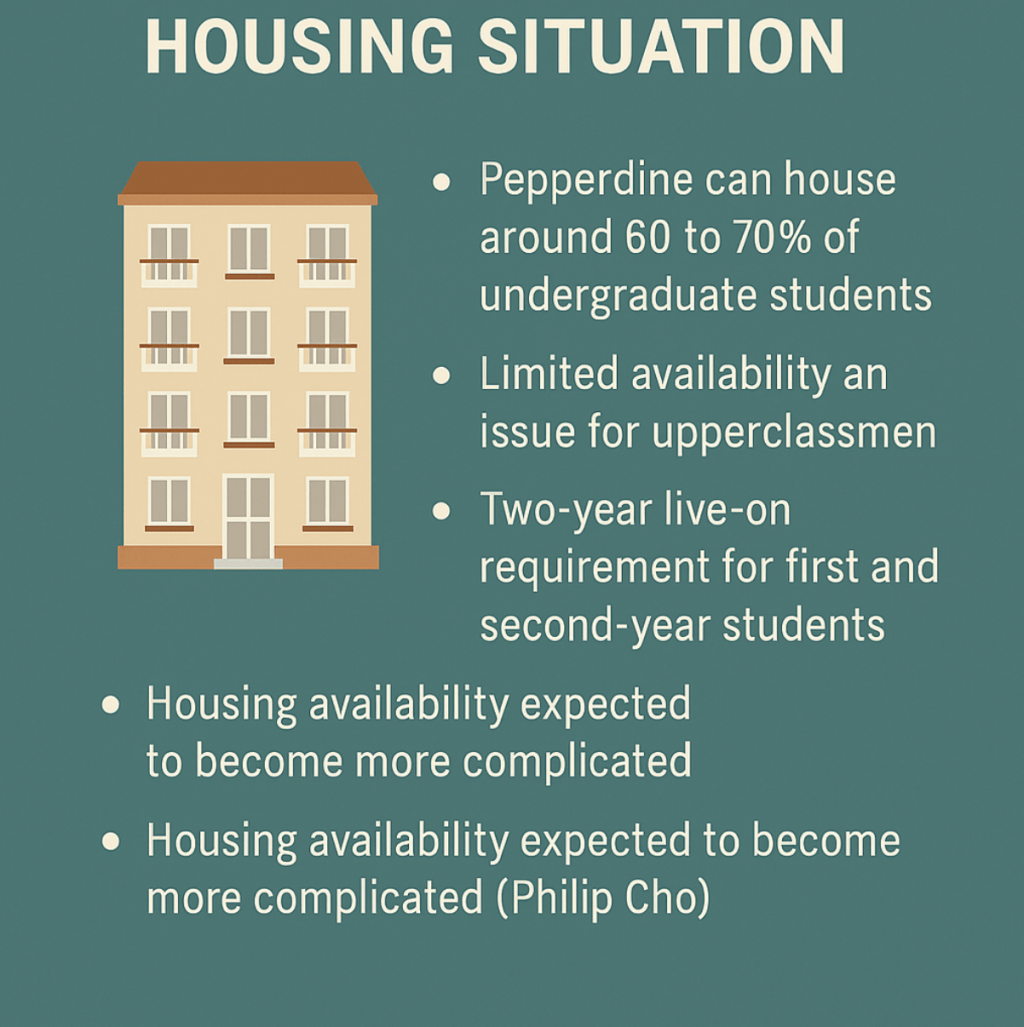 HOUSING SITUATION

• Pepperdine can house around 60 to 70% of undergraduate students

• Limited availability an issue for upperclassmen

• Two-year live-on requirement for first and second-year students

• Housing availability expected to become more complicated

• Housing availability expected to become more complicated (Philip Cho)