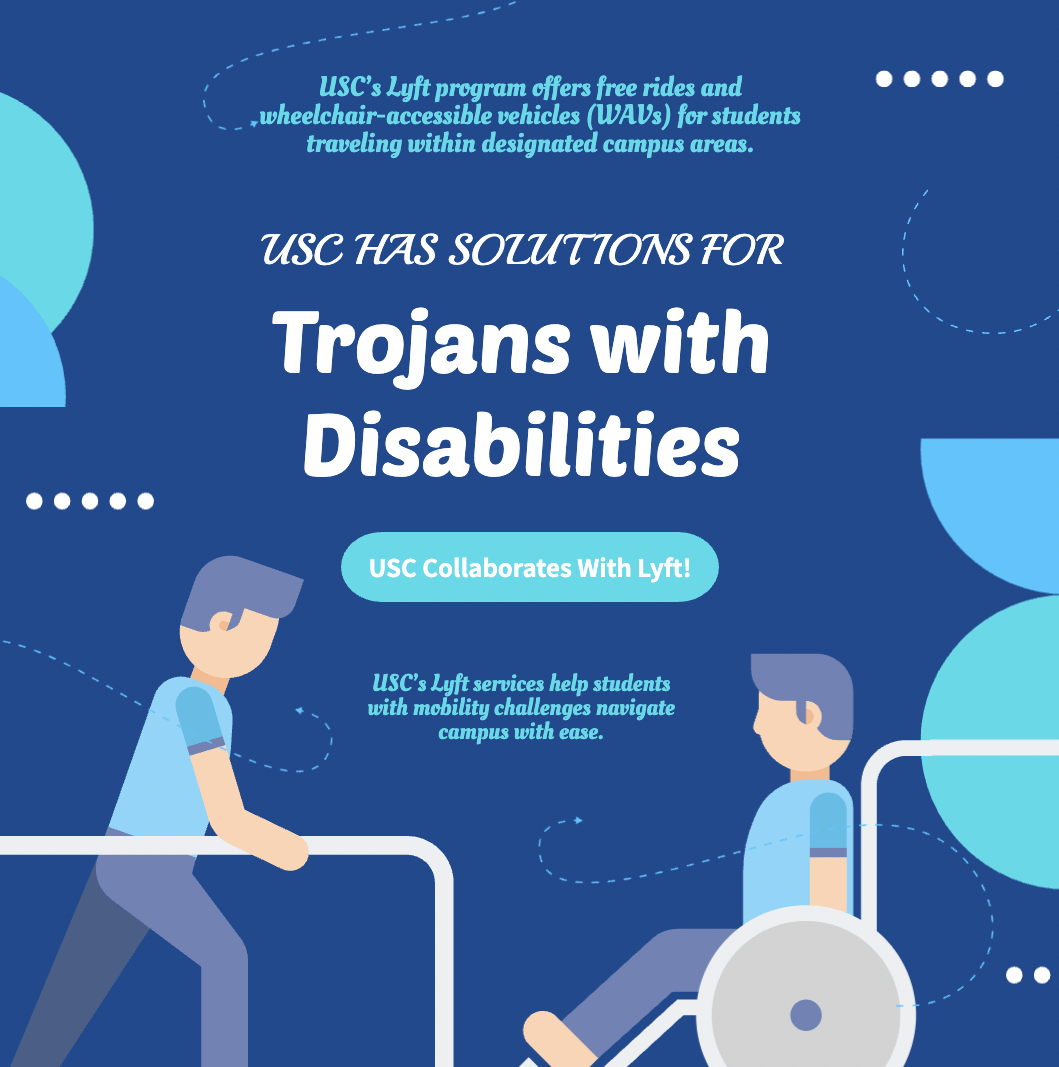 USC's Lyft program offers free rides and wheelchair-accessible vehicles (WAVs) for students traveling within designated campus areas.

USC HAS SOLUTIONS FOR

Trojans with Disabilities

USC Collaborates With Lyft!

USC's Lyft services help students with mobility challenges navigate campus with ease.