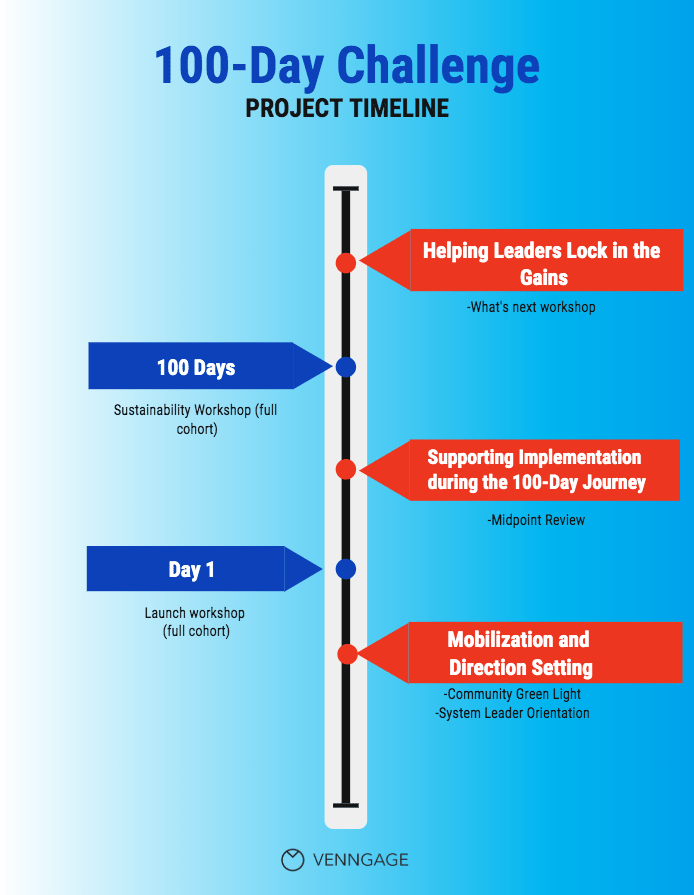 100-Day Challenge
PROJECT TIMELINE

Helping Leaders Lock in the Gains
-What's next workshop

100 Days
Sustainability Workshop (full cohort)

Supporting Implementation during the 100-Day Journey
-Midpoint Review

Day 1
Launch workshop (full cohort)

Mobilization and Direction Setting
-Community Green Light
-System Leader Orientation

VENNGAGE