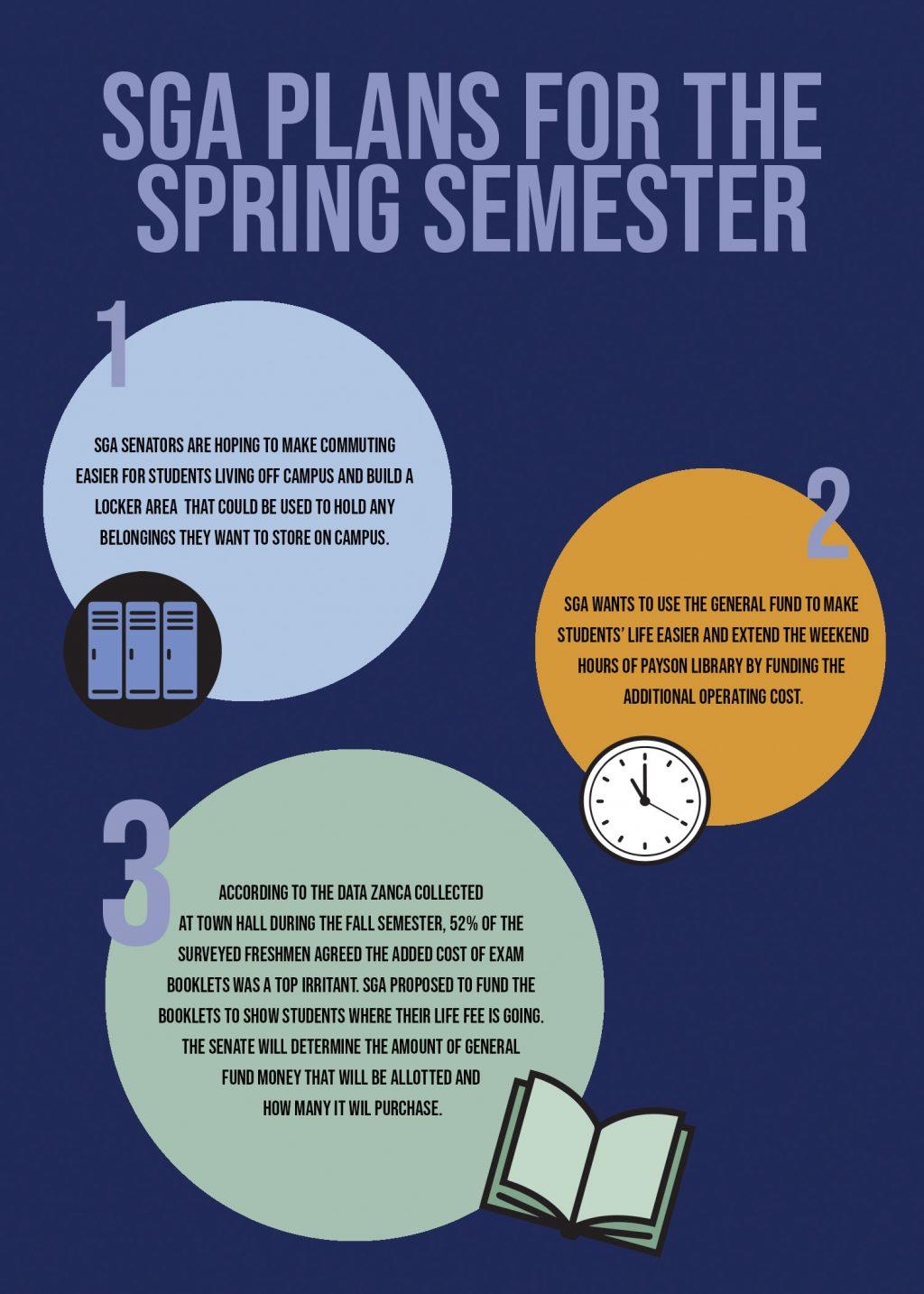 SGA PLANS FOR THE SPRING SEMESTER

1

SGA SENATORS ARE HOPING TO MAKE COMMUTING EASIER FOR STUDENTS LIVING OFF CAMPUS AND BUILD A LOCKER AREA THAT COULD BE USED TO HOLD ANY BELONGINGS THEY WANT TO STORE ON CAMPUS.

2

SGA WANTS TO USE THE GENERAL FUND TO MAKE STUDENTS' LIFE EASIER AND EXTEND THE WEEKEND HOURS OF PAYSON LIBRARY BY FUNDING THE ADDITIONAL OPERATING COST.

3

ACCORDING TO THE DATA ZANCA COLLECTED AT TOWN HALL DURING THE FALL SEMESTER, 52% OF THE SURVEYED FRESHMEN AGREED THE ADDED COST OF EXAM BOOKLETS WAS A TOP IRRITANT. SGA PROPOSED TO FUND THE BOOKLETS TO SHOW STUDENTS WHERE THEIR LIFE FEE IS GOING. THE SENATE WILL DETERMINE THE AMOUNT OF GENERAL FUND MONEY THAT WILL BE ALLOTTED AND HOW MANY IT WIL PURCHASE.