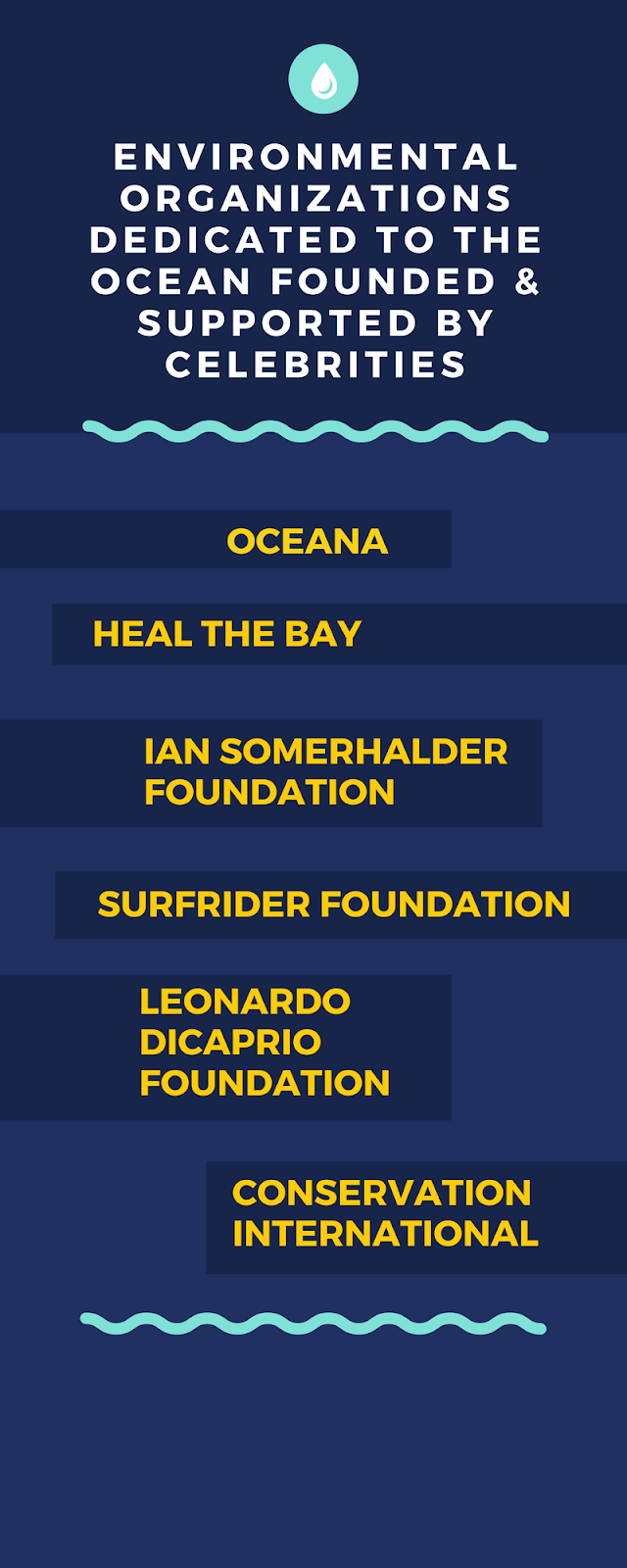 ENVIRONMENTAL ORGANIZATIONS DEDICATED TO THE OCEAN FOUNDED & SUPPORTED BY CELEBRITIES

OCEANA

HEAL THE BAY

IAN SOMERHALDER FOUNDATION

SURFRIDER FOUNDATION

LEONARDO DICAPRIO FOUNDATION

CONSERVATION INTERNATIONAL